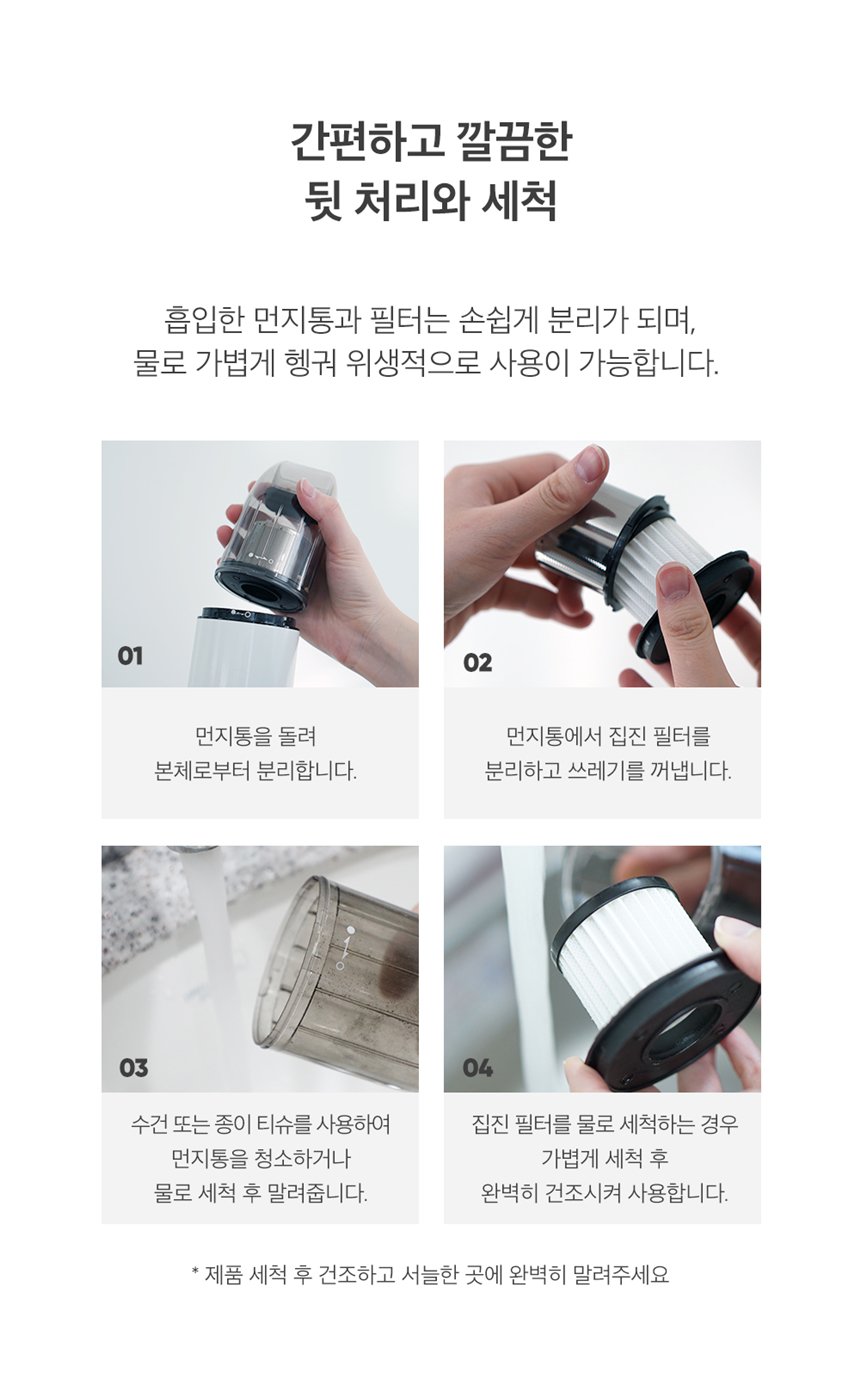 간편하고 깔끔한
뒷 처리와 세척

흡입한 먼지통과 필터는 손쉽게 분리가 되며,
물로 가볍게 헹궈 위생적으로 사용이 가능합니다.

01

먼지통을 돌려
본체로부터 분리합니다.

02

먼지통에서 집진 필터를
분리하고 쓰레기를 꺼냅니다.

03

수건 또는 종이 티슈를 사용하여
먼지통을 청소하거나
물로 세척 후 말려줍니다.

04

집진 필터를 물로 세척하는 경우
가볍게 세척 후
완벽히 건조시켜 사용합니다.

* 제품 세척 후 건조하고 서늘한 곳에 완벽히 말려주세요